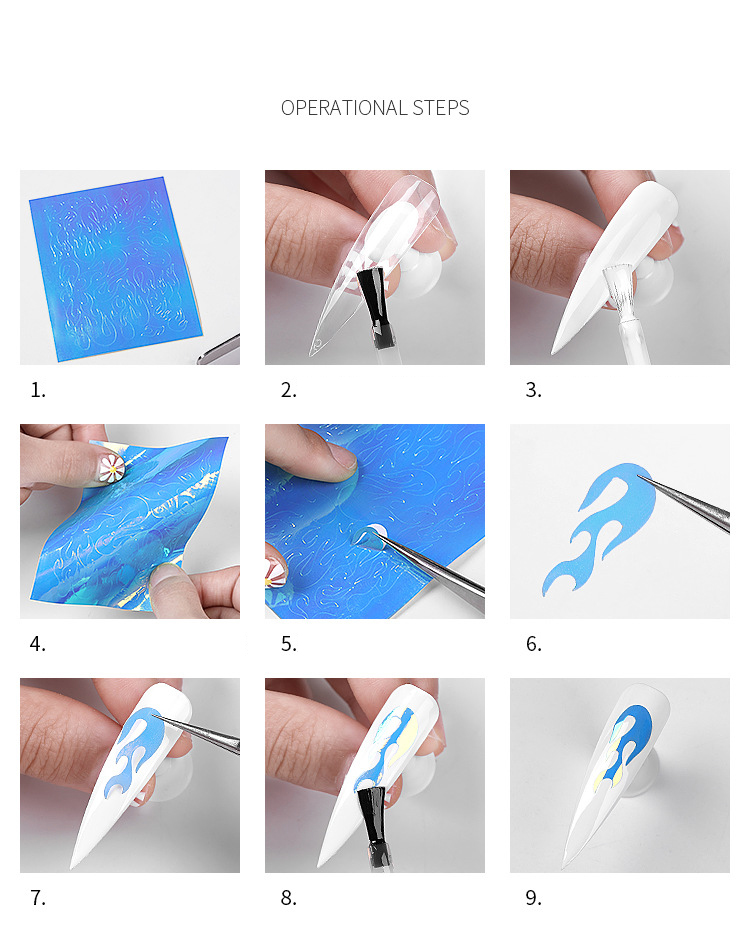 OPERATIONAL STEPS

1.

2.

3.

4.

5.

6.

7.

8.

9.