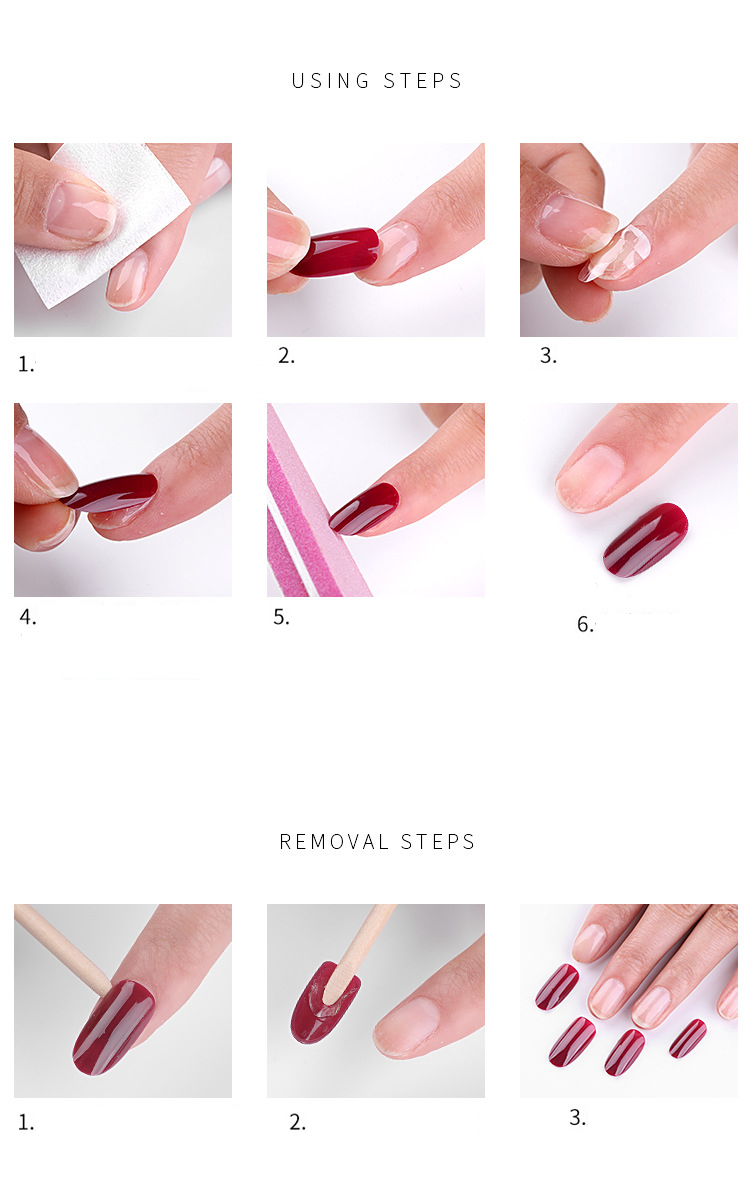 USING STEPS

1.

2.

3.

4.

5.

6.

REMOVAL STEPS

1.

2.

3.