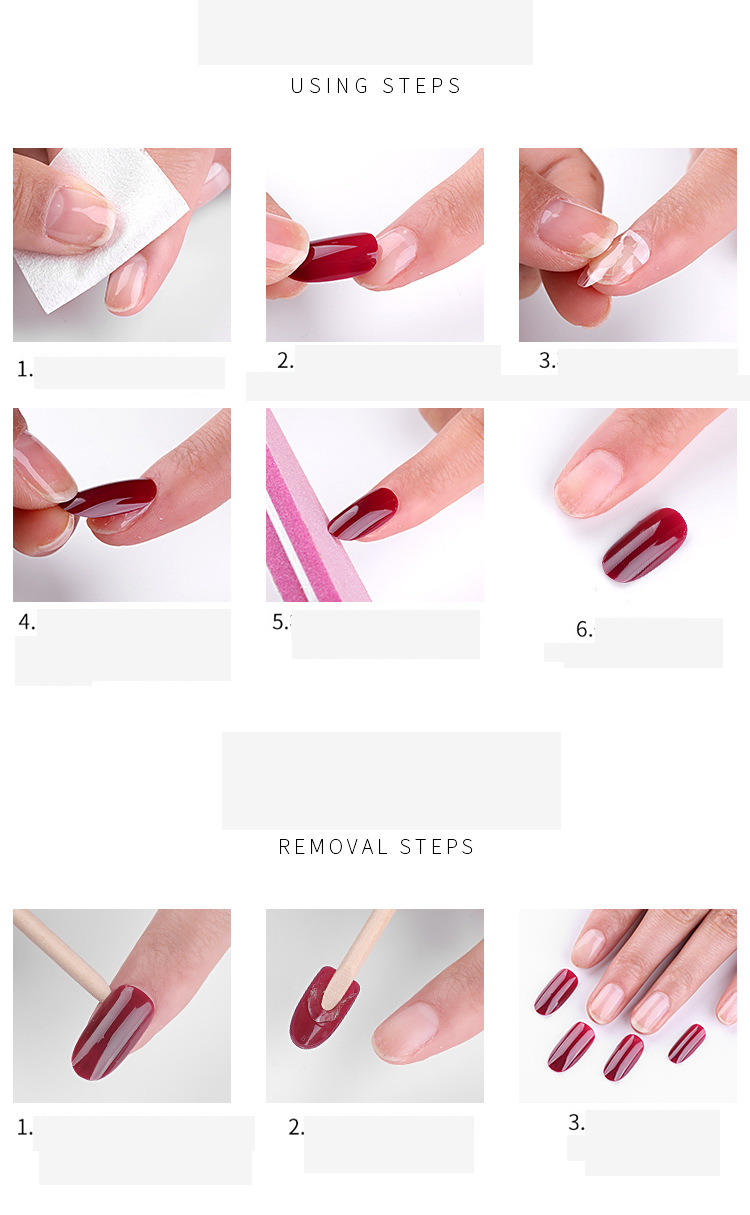 USING STEPS

1.

2.

3.

4.

5.

6.

REMOVAL STEPS

1.

2.

3.